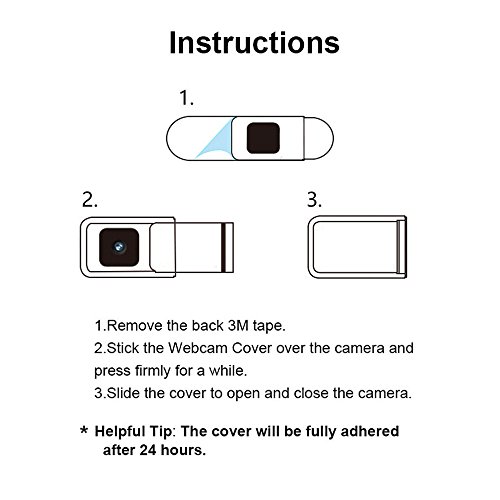 Instructions

1.

2.

3.

1.Remove the back 3M tape.
2.Stick the Webcam Cover over the camera and press firmly for a while.
3.Slide the cover to open and close the camera.

* Helpful Tip: The cover will be fully adhered after 24 hours.