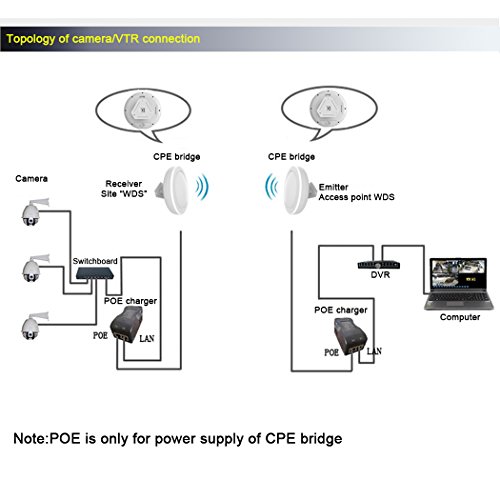 Topology of camera/VTR connection

CPE bridge

CPE bridge

Camera

Receiver
Site "WDS"

Emitter
Access point WDS

Switchboard

POE charger

POE

LAN

DVR

Computer

POE charger

POE

LAN

Note:POE is only for power supply of CPE bridge