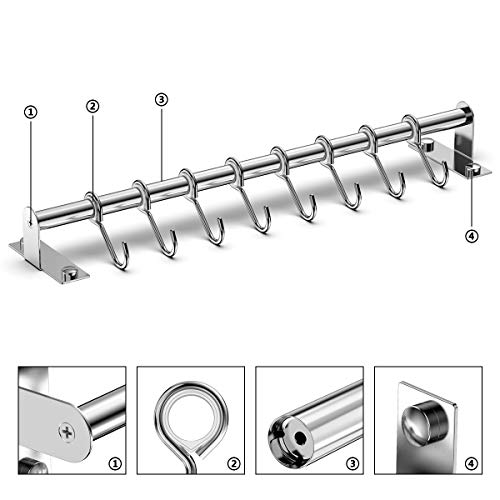 ①
②
③
④
①
②
③
④