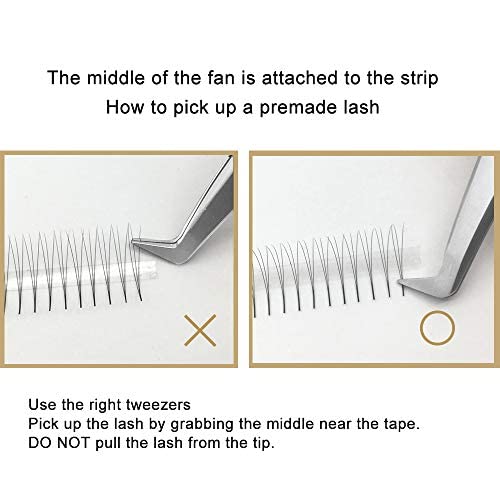 The middle of the fan is attached to the strip
How to pick up a premade lash

Use the right tweezers
Pick up the lash by grabbing the middle near the tape.
DO NOT pull the lash from the tip.