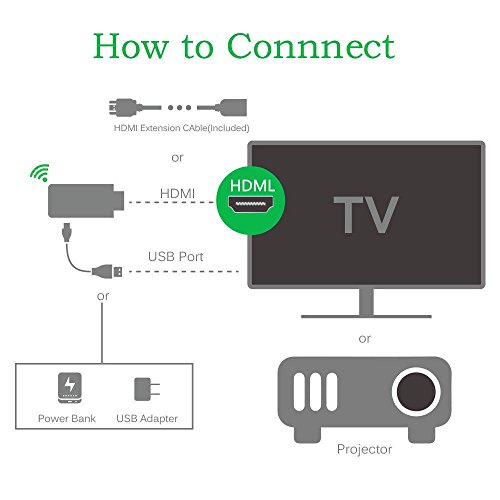 How to Connnect

HDMI Extension CAble(Included)

or

HDMI

HDML

TV

USB Port

or

or

Power Bank

USB Adapter

Projector