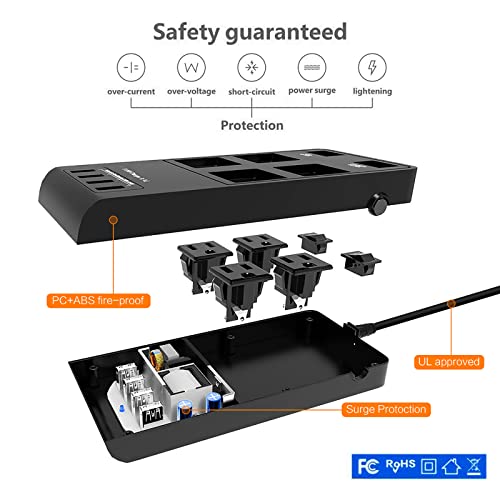 Safety guaranteed

over-current over-voltage short-circuit power surge lightening

Protection

PC+ABS fire-proof

UL approved

Surge Protection

FC RoHS