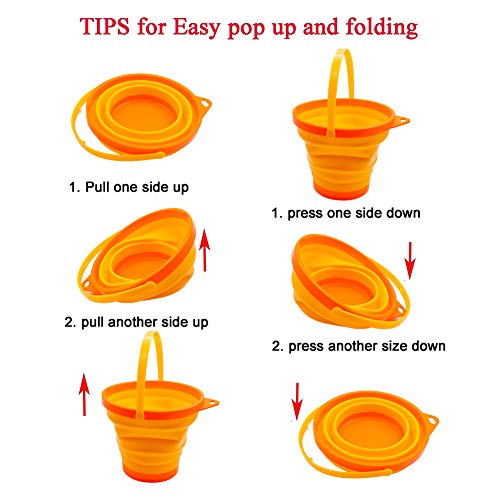 TIPS for Easy pop up and folding

1. Pull one side up

2. pull another side up

1. press one side down

2. press another size down