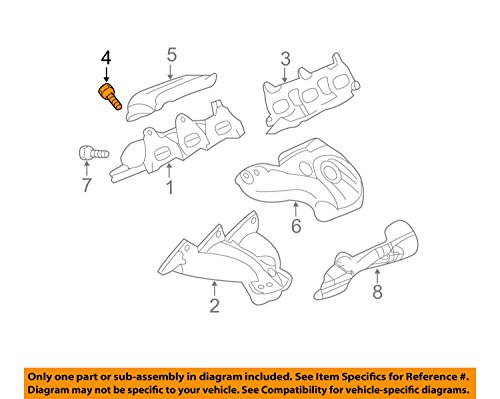 4
5
3
7
1
6
2
8

Only one part or sub-assembly in diagram included. See Item Specifics for Reference #.
Diagram may not be specific to your vehicle. See Compatibility for vehicle-specific diagrams.