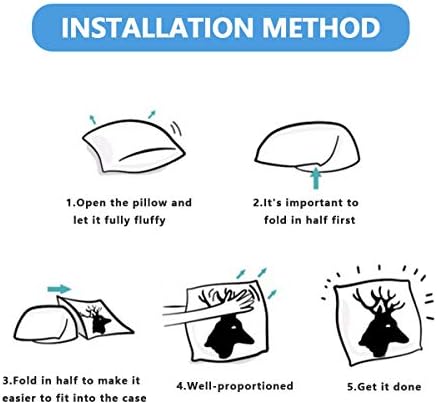 INSTALLATION METHOD

1.Open the pillow and let it fully fluffy

2.It's important to fold in half first

3.Fold in half to make it easier to fit into the case

4.Well-proportioned

5.Get it done