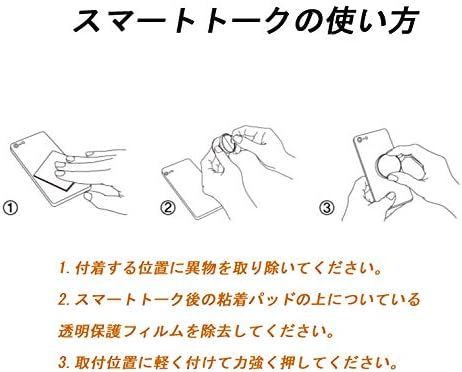 スマートトークの使い方

①

②

③

1. 付着する位置に異物を取り除いてください。

2. スマートトーク後の粘着パッドの上についている透明保護フィルムを除去してください。

3. 取付位置に軽く付けて力強く押してください。