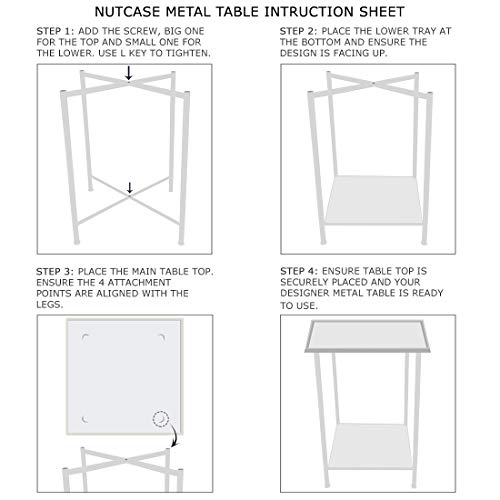 NUTCASE METAL TABLE INTRUCTION SHEET

STEP 1: ADD THE SCREW, BIG ONE FOR THE TOP AND SMALL ONE FOR THE LOWER. USE L KEY TO TIGHTEN.

STEP 2: PLACE THE LOWER TRAY AT THE BOTTOM AND ENSURE THE DESIGN IS FACING UP.

STEP 3: PLACE THE MAIN TABLE TOP. ENSURE THE 4 ATTACHMENT POINTS ARE ALIGNED WITH THE LEGS.

STEP 4: ENSURE TABLE TOP IS SECURELY PLACED AND YOUR DESIGNER METAL TABLE IS READY TO USE.