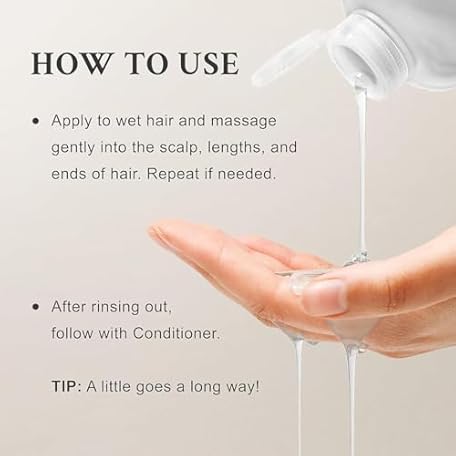 HOW TO USE

• Apply to wet hair and massage gently into the scalp, lengths, and ends of hair. Repeat if needed.

• After rinsing out, follow with Conditioner.

TIP: A little goes a long way!