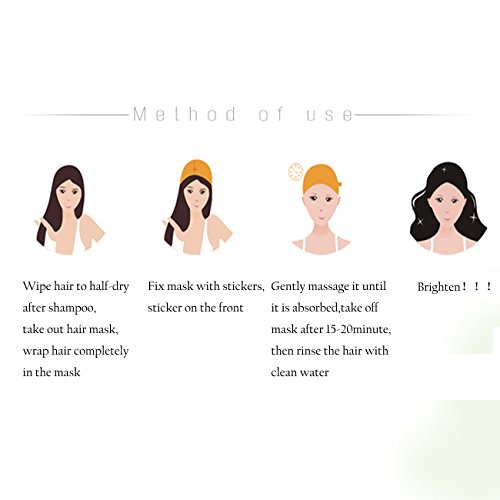 Method of use

Wipe hair to half-dry after shampoo, take out hair mask, wrap hair completely in the mask

Fix mask with stickers, sticker on the front

Gently massage it until it is absorbed,take off mask after 15-20minute, then rinse the hair with clean water

Brighten！！！