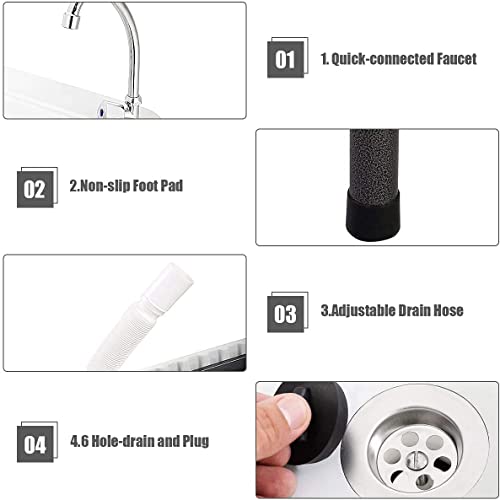 01 1. Quick-connected Faucet

02 2.Non-slip Foot Pad

03 3.Adjustable Drain Hose

04 4.6 Hole-drain and Plug