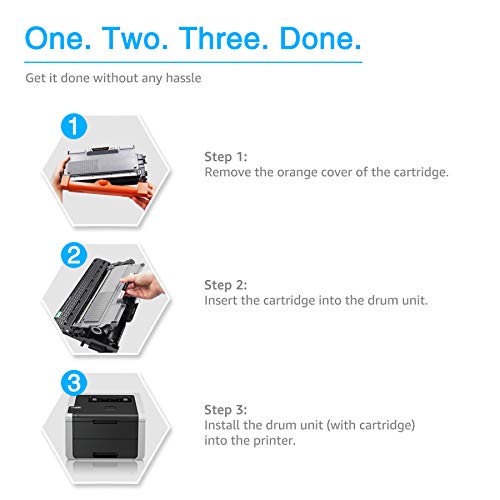 One. Two. Three. Done.

Get it done without any hassle

1

Step 1:
Remove the orange cover of the cartridge.

2

Step 2:
Insert the cartridge into the drum unit.

3

Step 3:
Install the drum unit (with cartridge) into the printer.