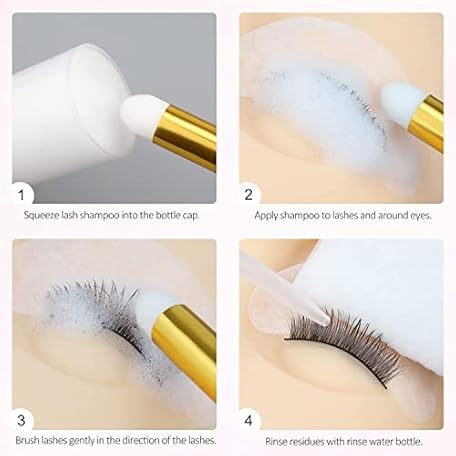 1

Squeeze lash shampoo into the bottle cap.

2

Apply shampoo to lashes and around eyes.

3

Brush lashes gently in the direction of the lashes.

4

Rinse residues with rinse water bottle.