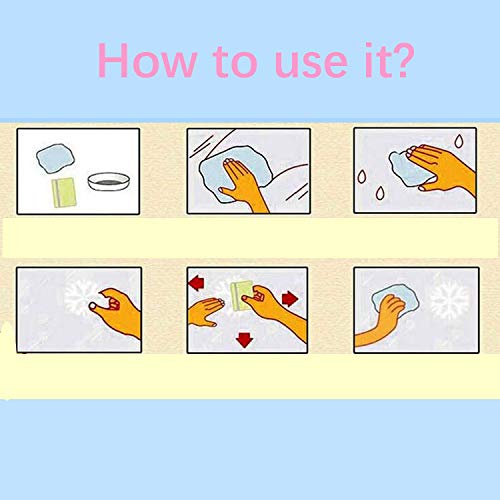 How to use it?