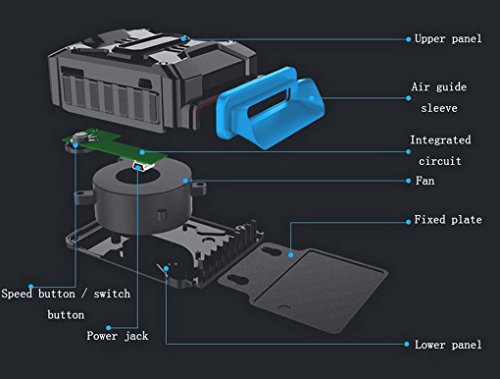 Upper panel

Air guide sleeve

Integrated circuit

Fan

Fixed plate

Speed button / switch button

Power jack

Lower panel