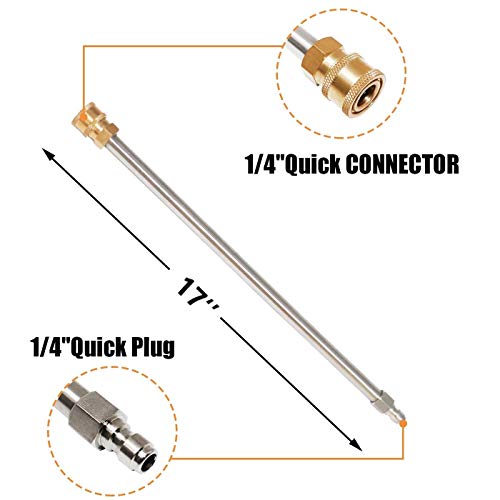 1/4"Quick CONNECTOR

17''

1/4"Quick Plug