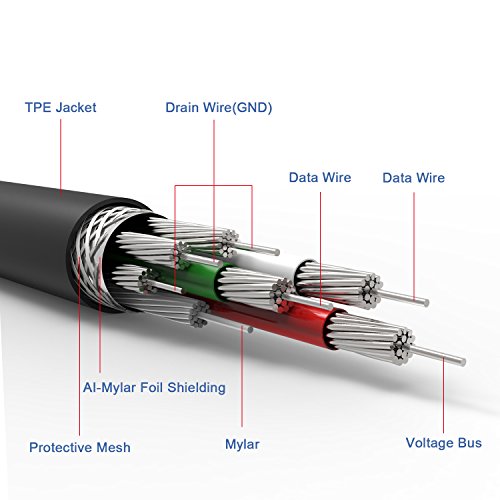 TPE Jacket

Drain Wire(GND)

Data Wire

Data Wire

Al-Mylar Foil Shielding

Protective Mesh

Mylar

Voltage Bus