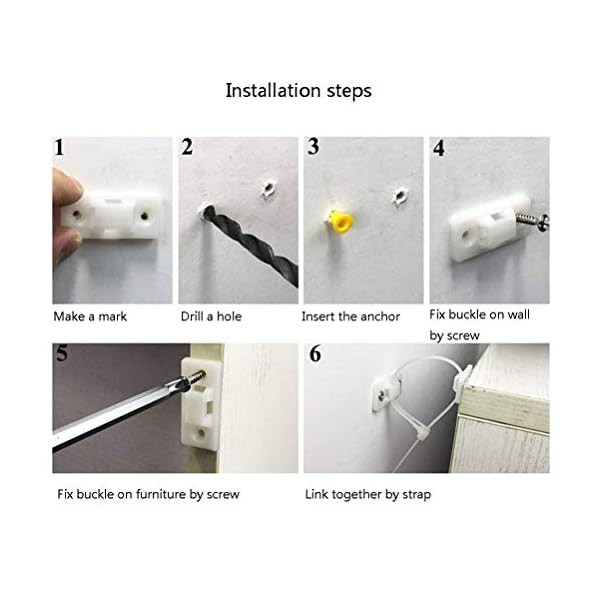 Installation steps

1

Make a mark

2

Drill a hole

3

Insert the anchor

4

Fix buckle on wall by screw

5

Fix buckle on furniture by screw

6

Link together by strap