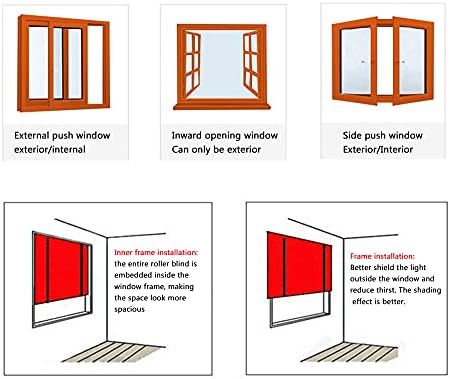 External push window
exterior/internal

Inward opening window
Can only be exterior

Side push window
Exterior/Interior

Inner frame installation:
the entire roller blind is embedded inside the window frame, making the space look more spacious

Frame installation:
Better shield the light outside the window and reduce thirst. The shading effect is better.