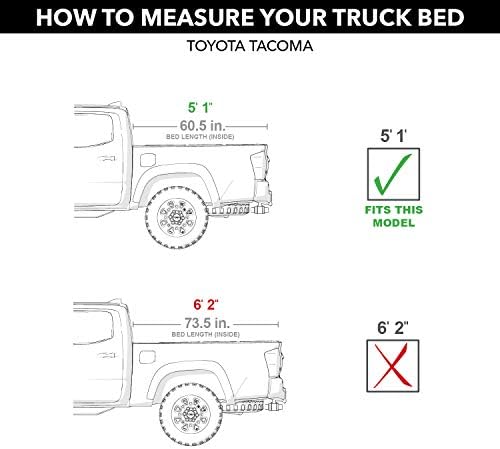 HOW TO MEASURE YOUR TRUCK BED

TOYOTA TACOMA

5' 1"
60.5 in.
BED LENGTH (INSIDE)

5' 1'

FITS THIS MODEL

6' 2"
73.5 in.
BED LENGTH (INSIDE)

6' 2"