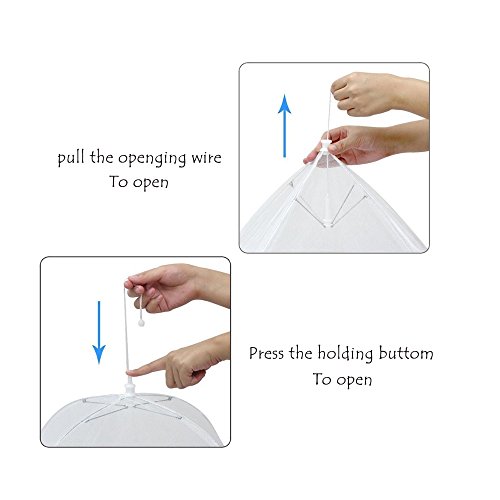 pull the openging wire
To open

Press the holding buttom
To open