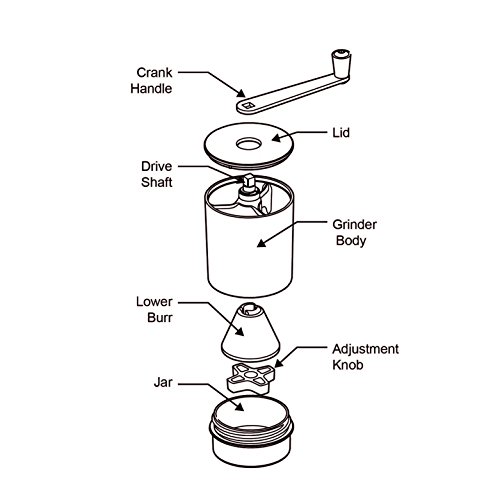 Crank Handle

Lid

Drive Shaft

Grinder Body

Lower Burr

Adjustment Knob

Jar