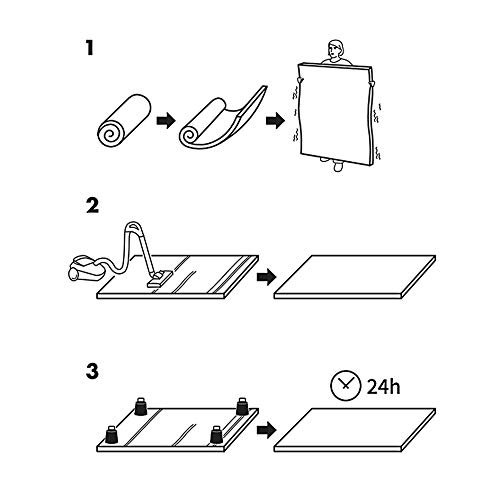 1

2

3

24h