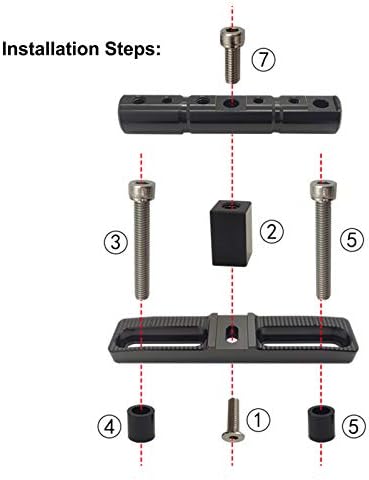 Installation Steps:

⑦

③

②

⑤

④

①

⑤