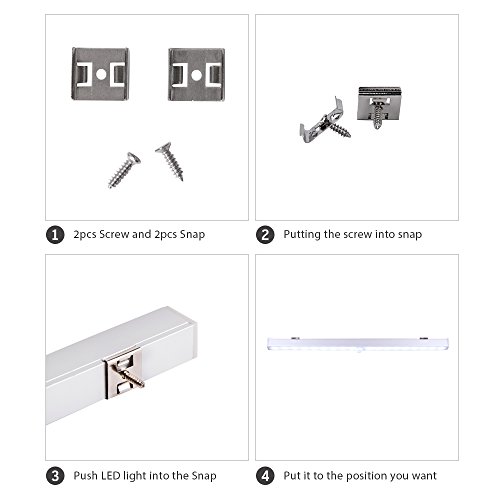 1 2pcs Screw and 2pcs Snap

2 Putting the screw into snap

3 Push LED light into the Snap

4 Put it to the position you want