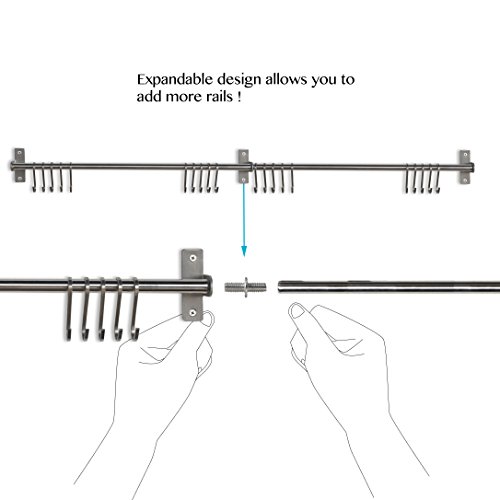 Expandable design allows you to add more rails !