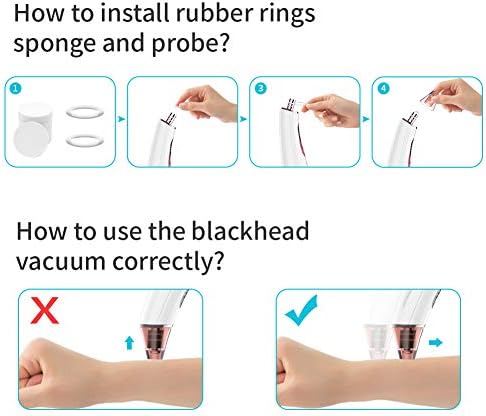 How to install rubber rings sponge and probe?

1

3

4

How to use the blackhead vacuum correctly?