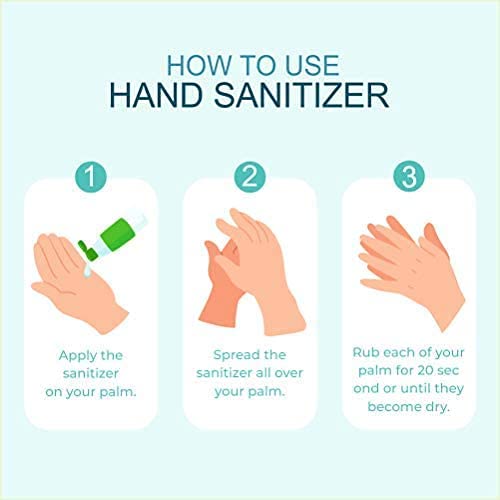 HOW TO USE
HAND SANITIZER

1

Apply the sanitizer on your palm.

2

Spread the sanitizer all over your palm.

3

Rub each of your palm for 20 sec ond or until they become dry.