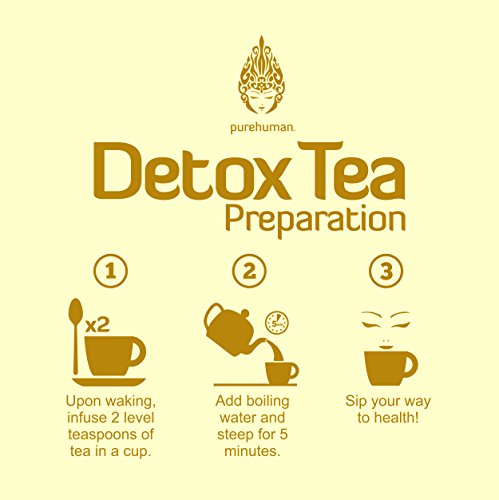 purehuman.

Detox Tea
Preparation

1

x2

Upon waking, infuse 2 level teaspoons of tea in a cup.

2

5min

Add boiling water and steep for 5 minutes.

3

Sip your way to health!