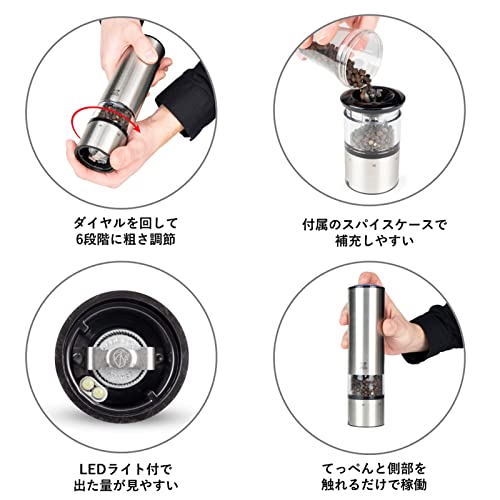 ダイヤルを回して
6段階に粗さ調節

付属のスパイスケースで
補充しやすい

LEDライト付で
出た量が見やすい

てっぺんと側部を
触れるだけで稼働