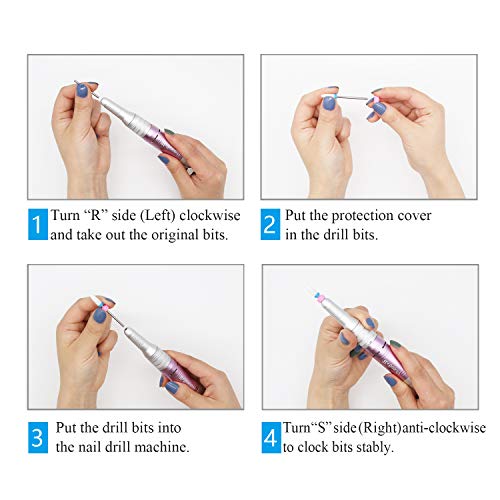 1 Turn “R” side (Left) clockwise and take out the original bits.

2 Put the protection cover in the drill bits.

3 Put the drill bits into the nail drill machine.

4 Turn“S”side(Right)anti-clockwise to clock bits stably.