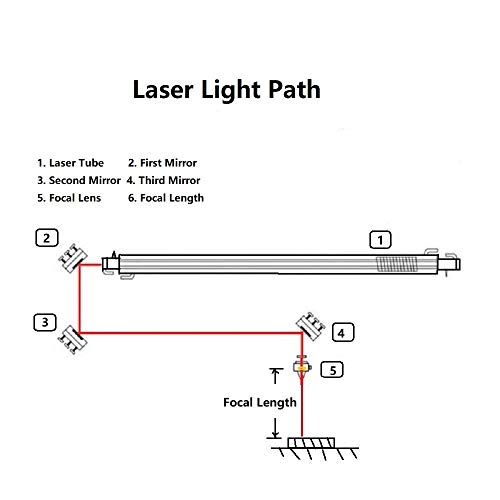 Laser Light Path

1. Laser Tube
2. First Mirror
3. Second Mirror
4. Third Mirror
5. Focal Lens
6. Focal Length

2

1

3

4

5

Focal Length