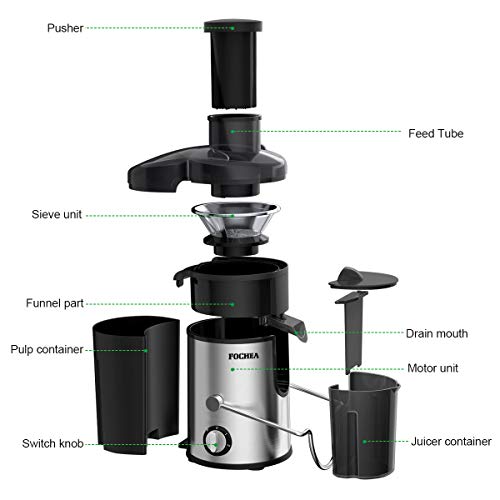 Pusher

Feed Tube

Sieve unit

Funnel part

Drain mouth

Pulp container

FOCHEA

Motor unit

Switch knob

Juicer container