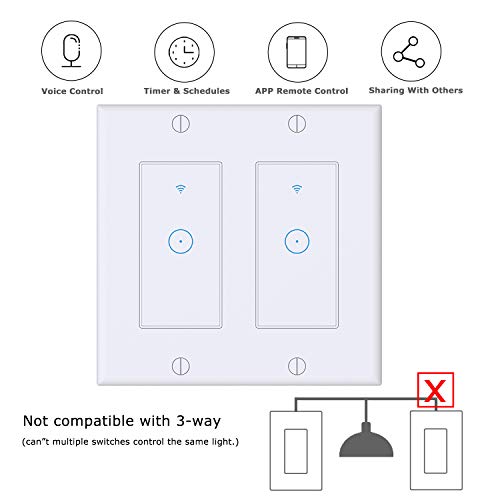 Voice Control

Timer & Schedules

APP Remote Control

Sharing With Others

Not compatible with 3-way

(can"t multiple switches control the same light.)

X