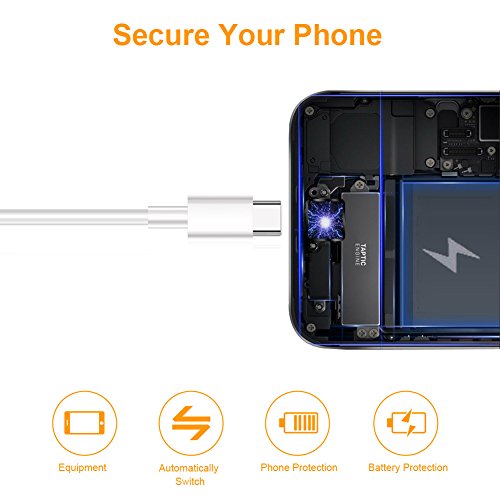 Secure Your Phone

TAPTIC
ENGINE

Equipment

Automatically Switch

Phone Protection

Battery Protection