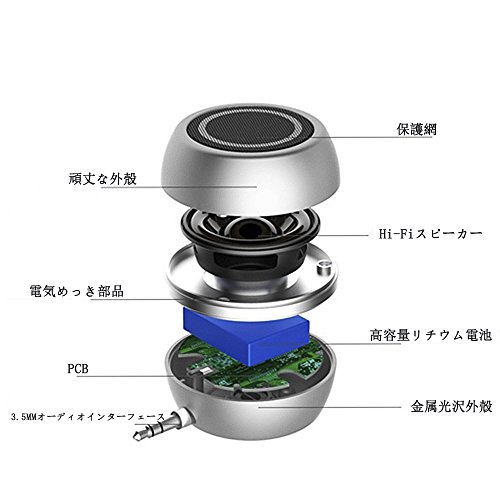 保護網

頑丈な外殻

Hi-Fiスピーカー

電気めっき部品

高容量リチウム電池

PCB

金属光沢外殻

3.5MMオーディオインターフェース