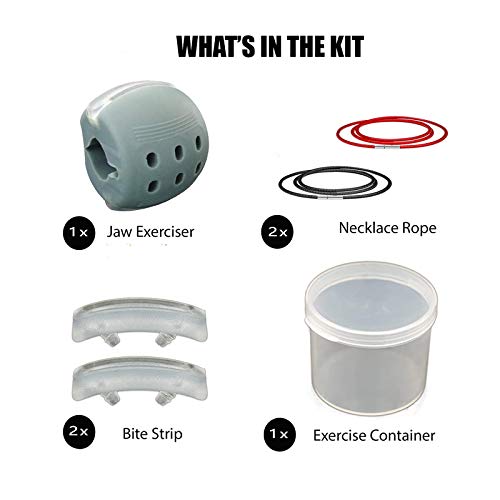 WHAT'S IN THE KIT

1x Jaw Exerciser

2x Necklace Rope

2x Bite Strip

1x Exercise Container