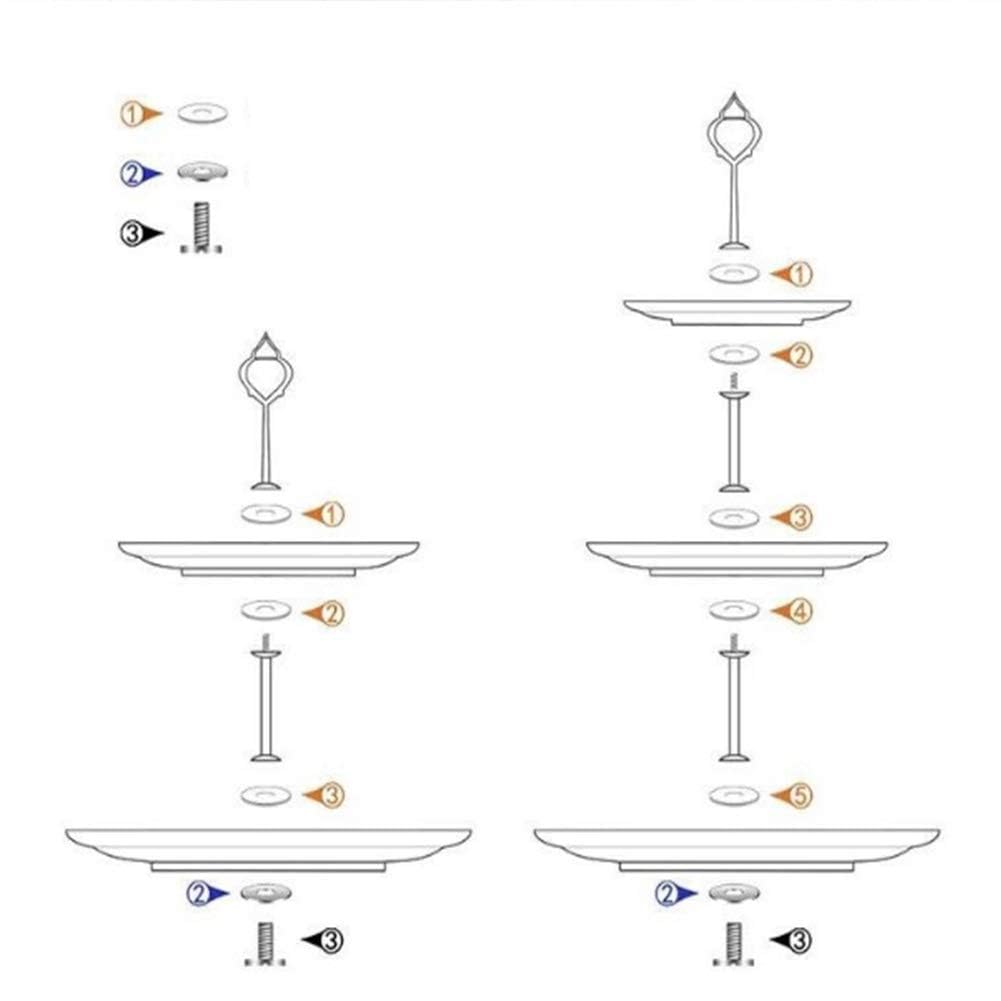 1
2
3

1
2
3
2
3

1
2
3
4
5
2
3