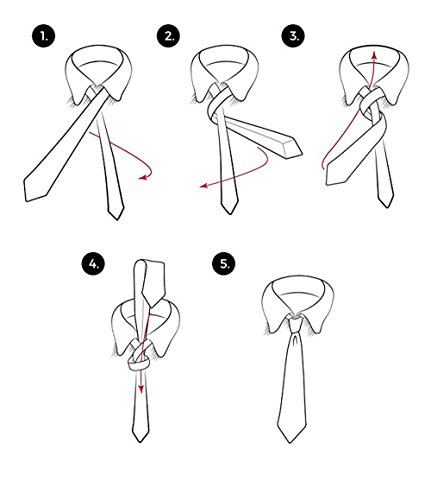 1.

2.

3.

4.

5.