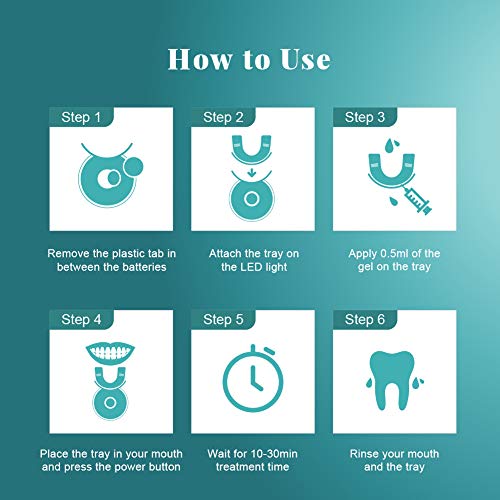 How to Use

Step 1

Remove the plastic tab in between the batteries

Step 2

Attach the tray on the LED light

Step 3

Apply 0.5ml of the gel on the tray

Step 4

Place the tray in your mouth and press the power button

Step 5

Wait for 10-30min treatment time

Step 6

Rinse your mouth and the tray