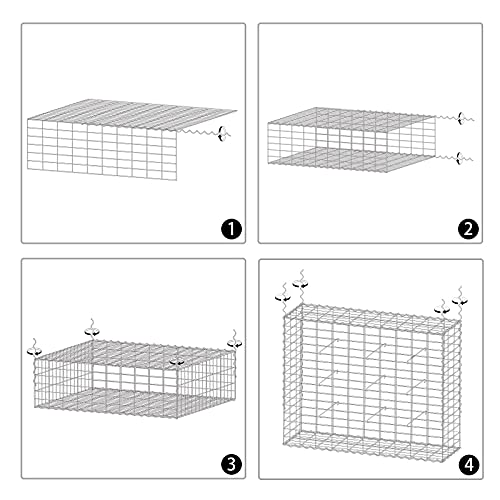 1

2

3

4