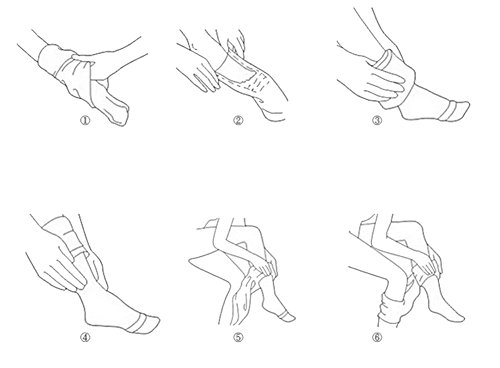 ①
②
③
④
⑤
⑥