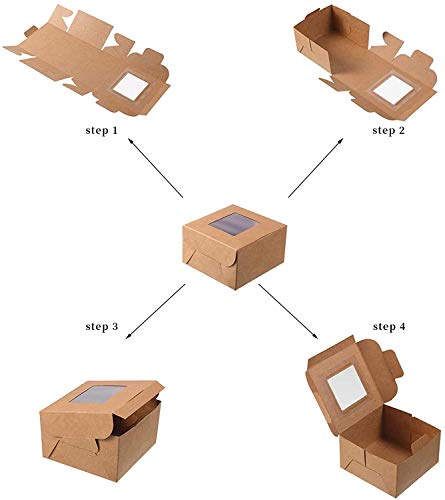 step 1

step 2

step 3

step 4