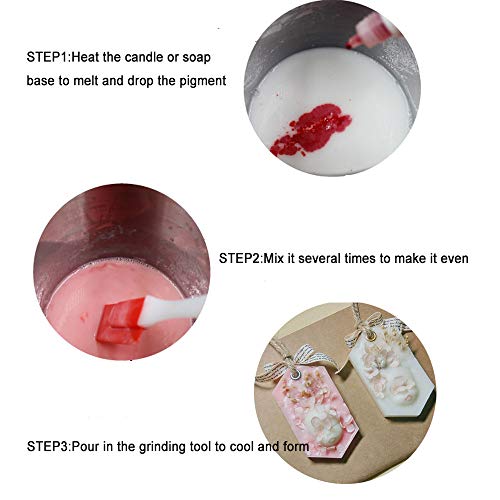 STEP1:Heat the candle or soap base to melt and drop the pigment

STEP2:Mix it several times to make it even

STEP3:Pour in the grinding tool to cool and form