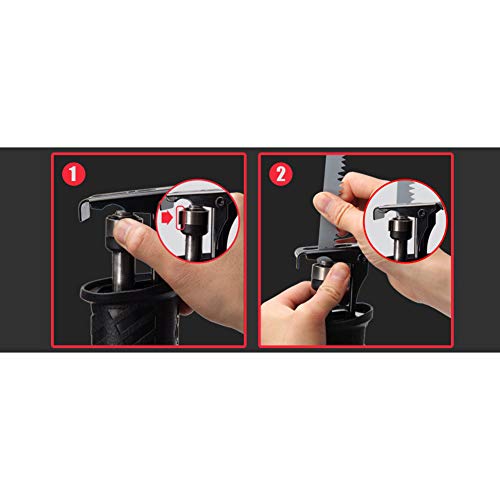 1

2