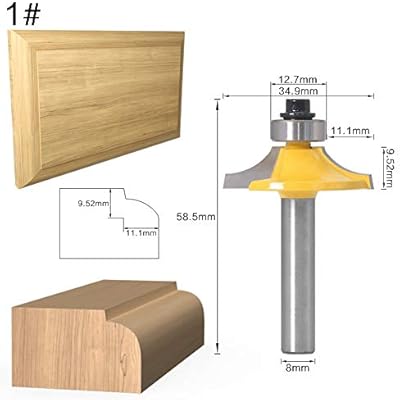 1#

9.52mm
11.1mm

12.7mm
34.9mm
11.1mm
9.52mm
58.5mm
8mm