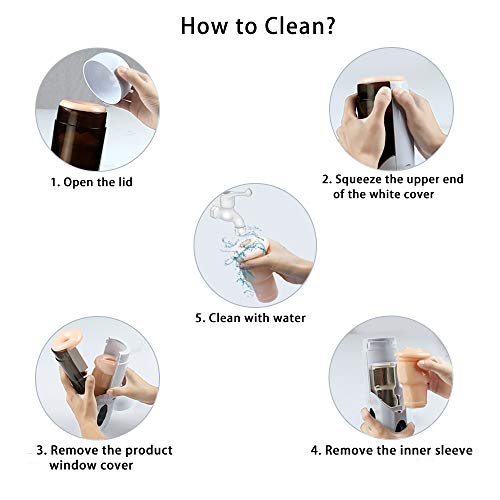 How to Clean?

1. Open the lid

2. Squeeze the upper end of the white cover

5. Clean with water

3. Remove the product window cover

4. Remove the inner sleeve